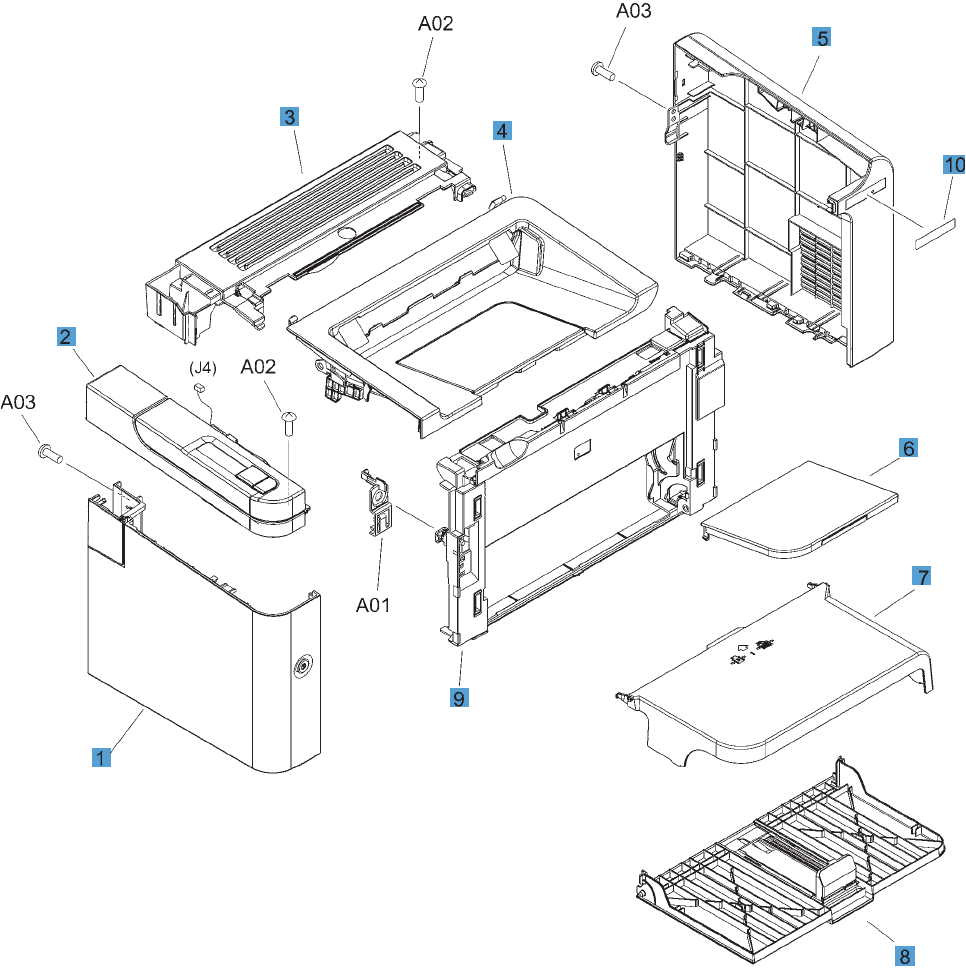 A02
A03
5
3
4
10
2
(J4)
A02
A03
6
A01
7
9
1
8