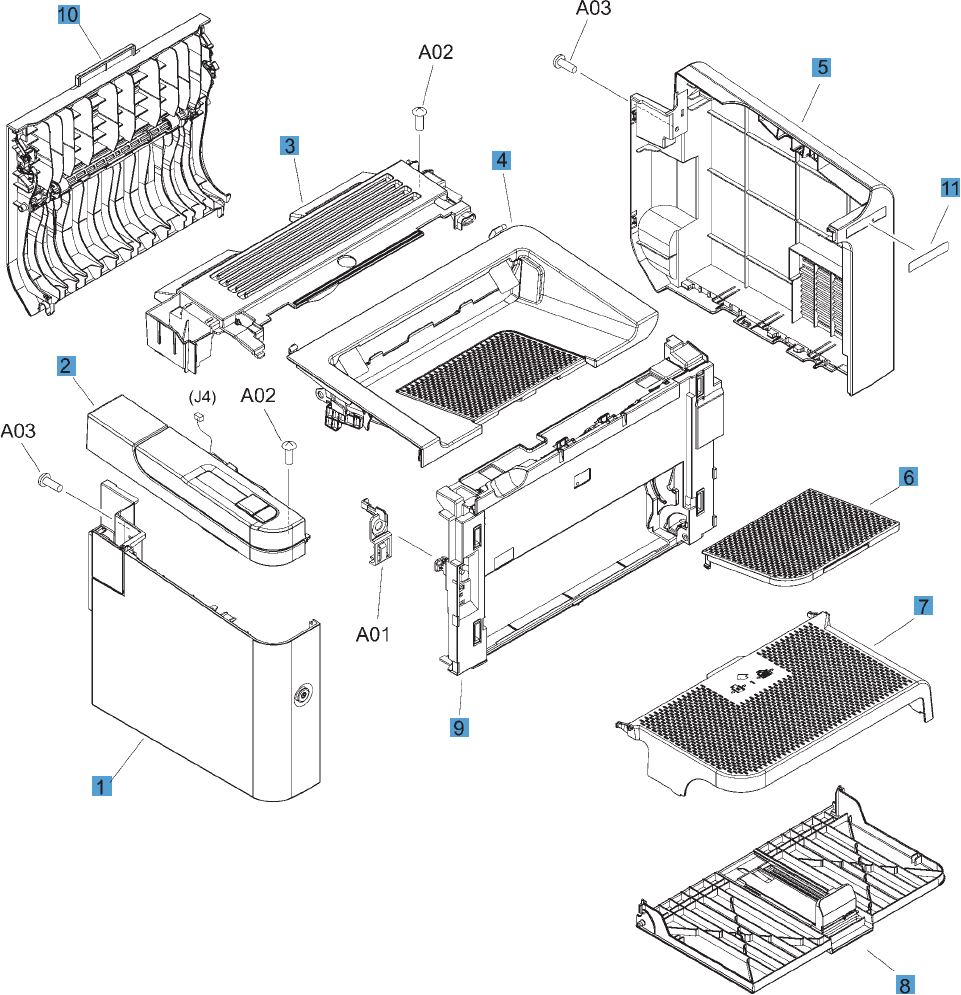 10
A02
A03
5
3
4
11
2
(J4)
A02
A03
6
A01
7
9
1
8