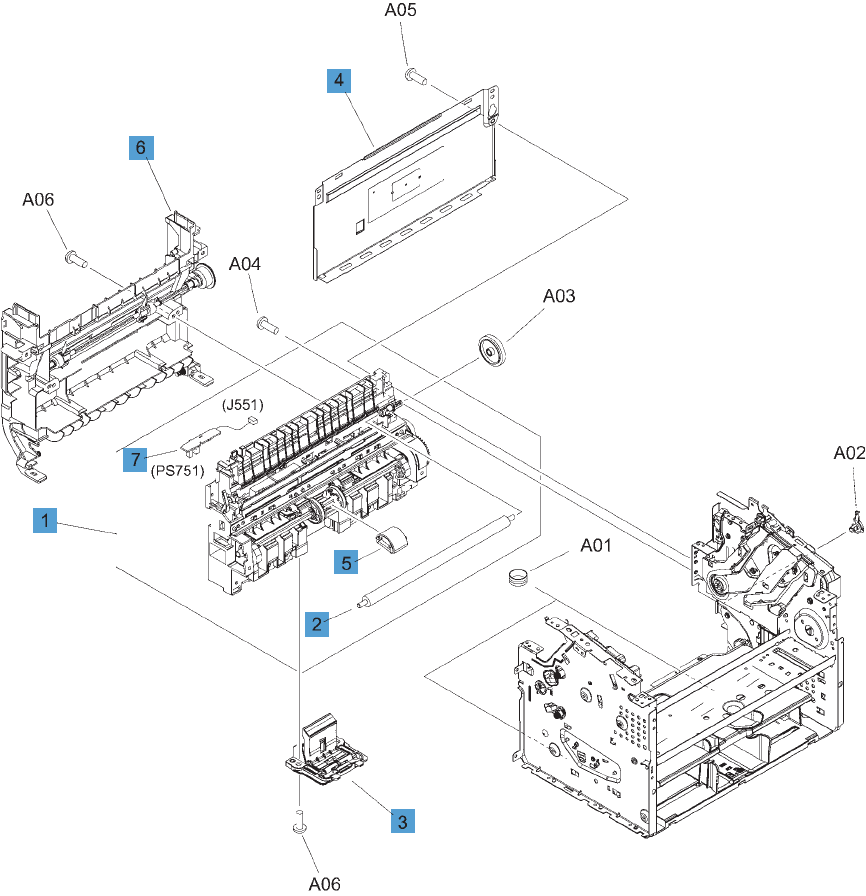 A05

4

6

A06

A04

A03

(J551)

7

(PS751)

A02

1

5

A01

2

3

A06