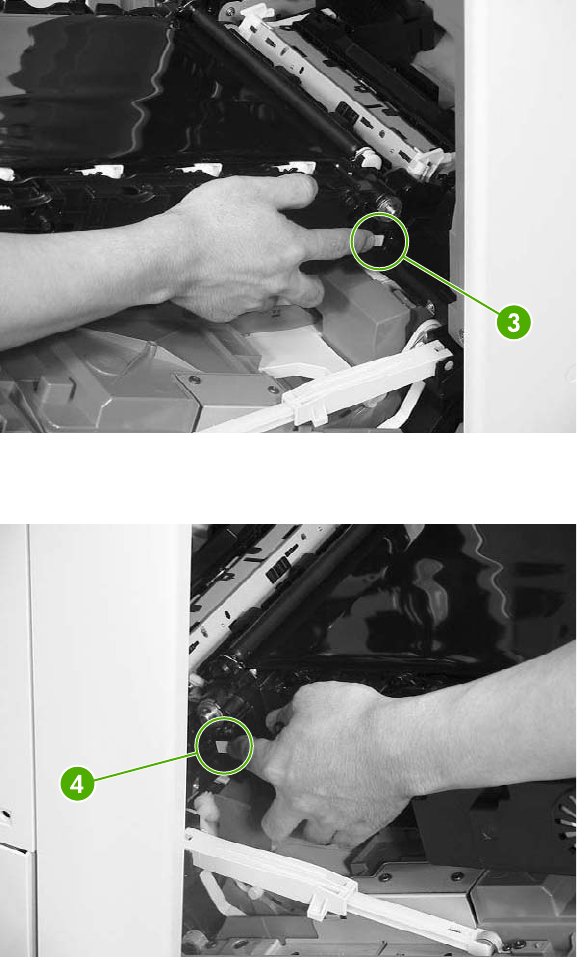 3

4