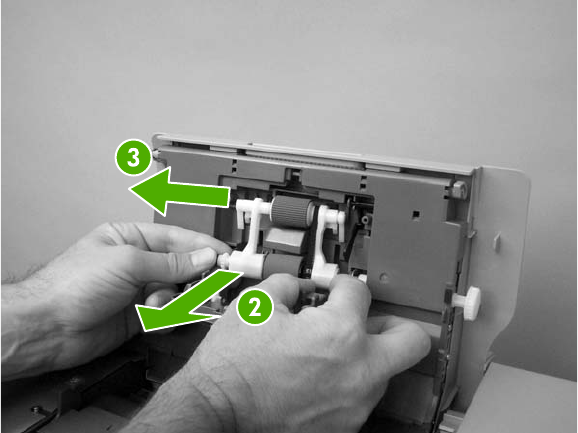 3

2