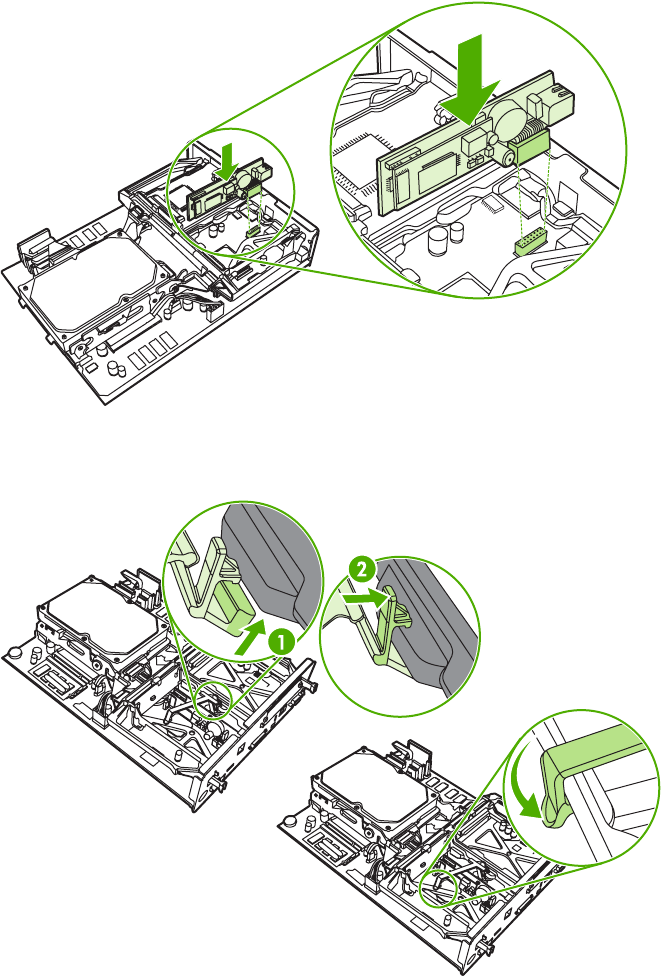 2

1