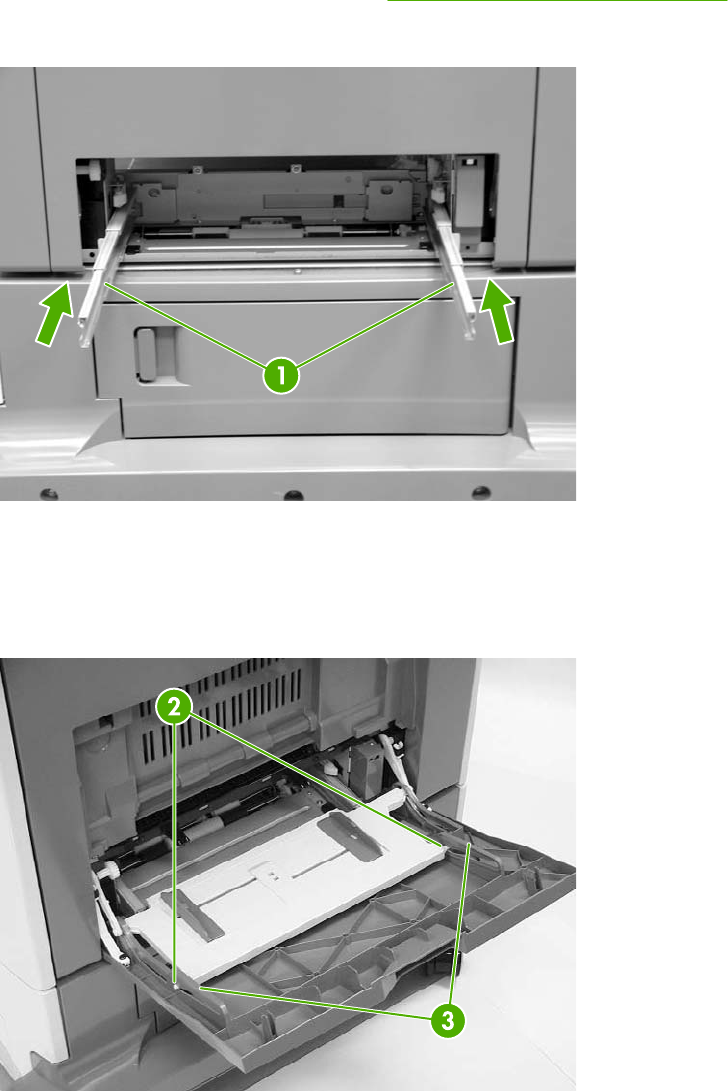 1

2

3