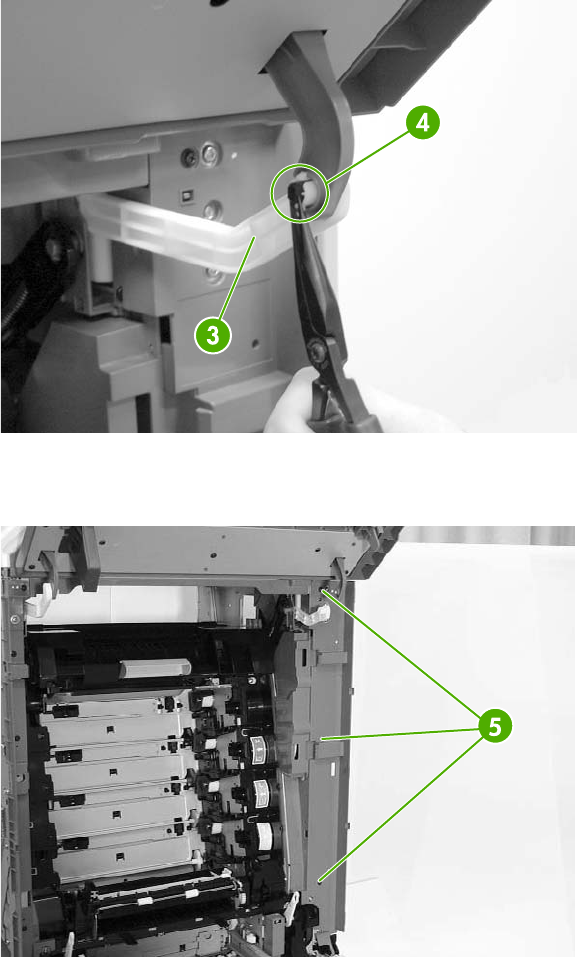 4
3
5