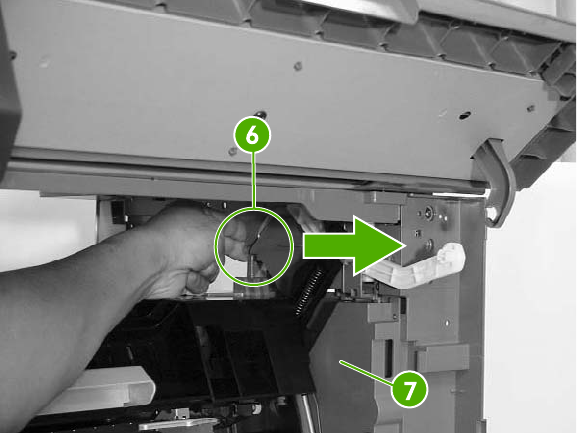 6
7