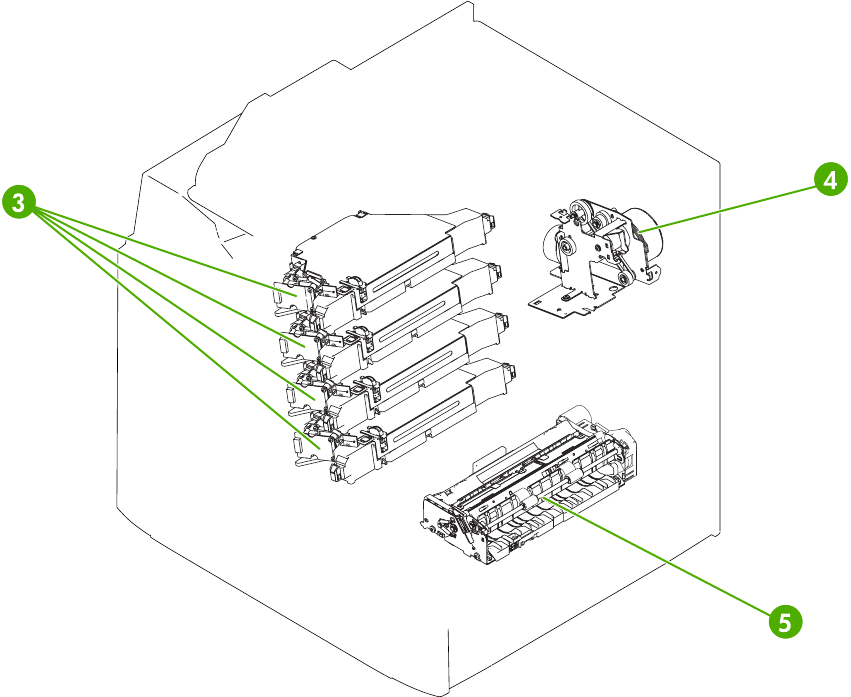 3
4
5