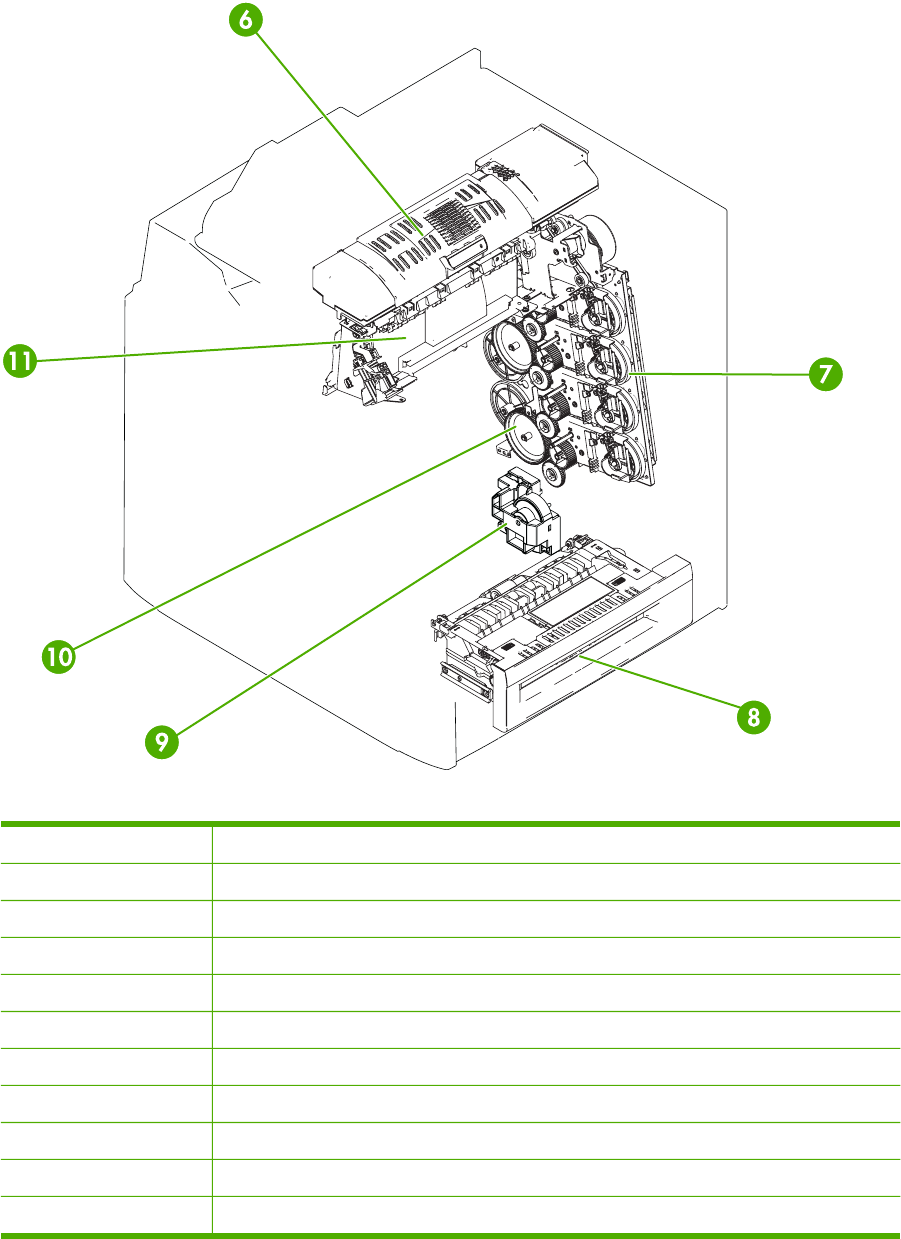 6

11

7

10

9

8