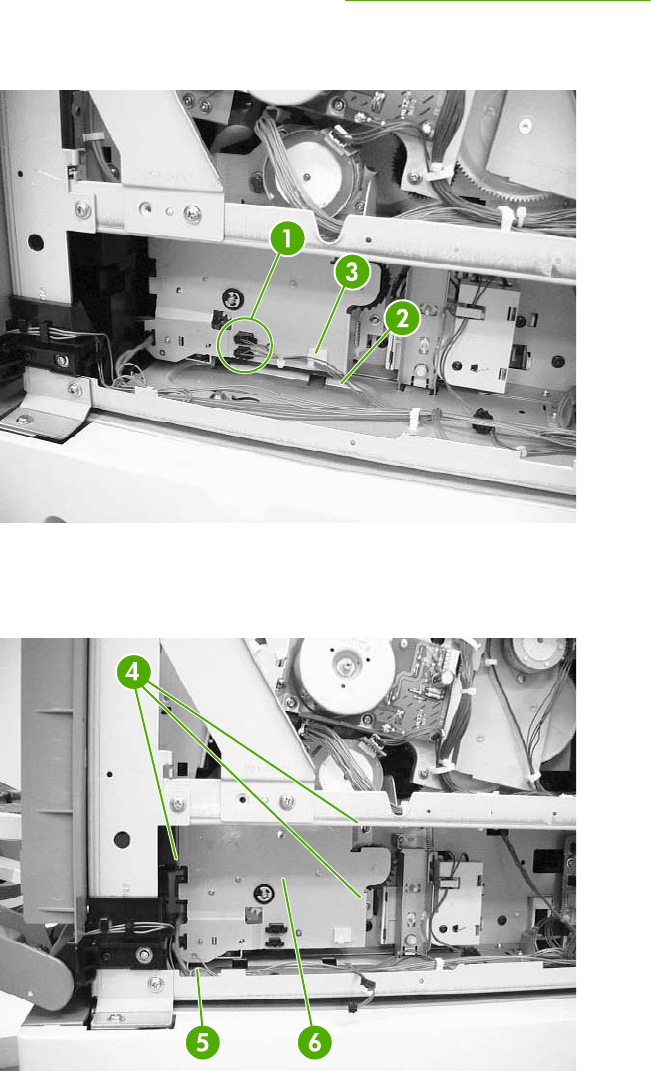 1

3

2

4

5

6