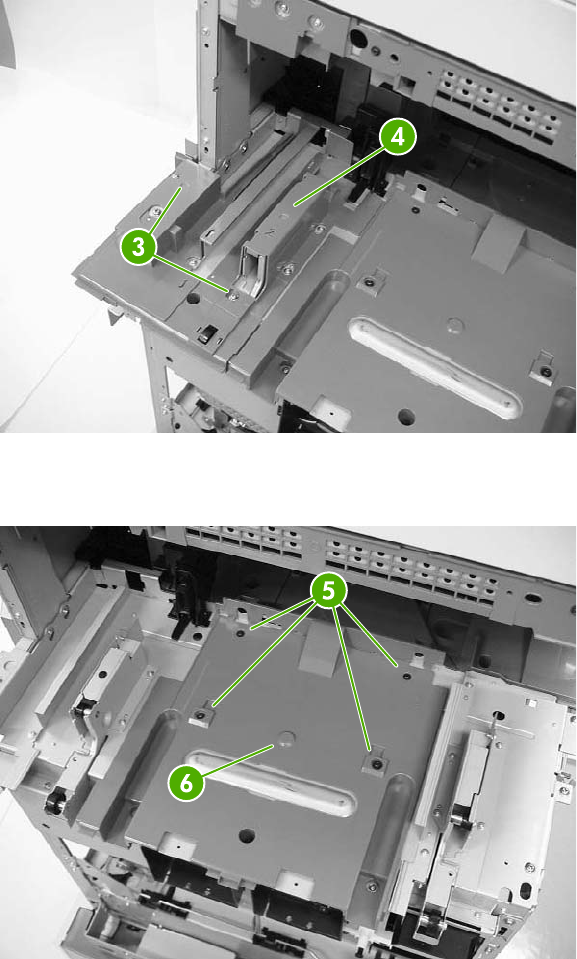 4

3

5

6