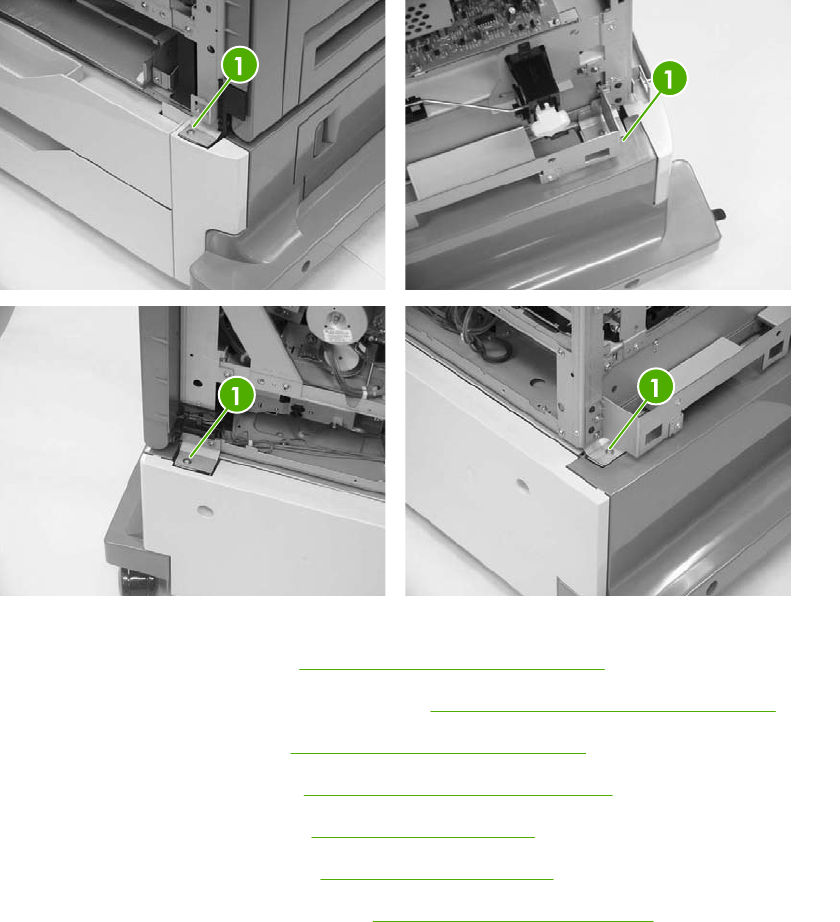 1

1

1

1