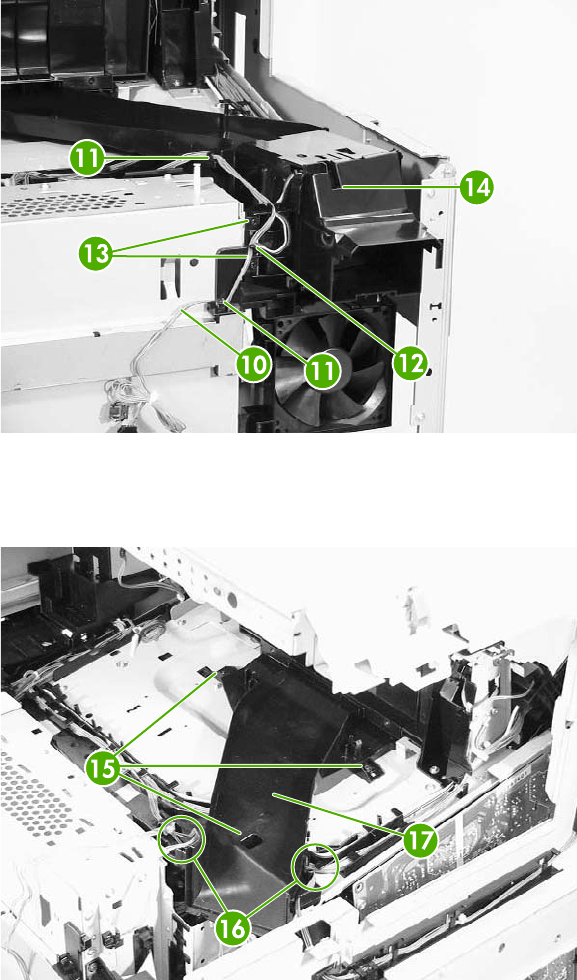 11
14
13
10
11
12
15
17
16