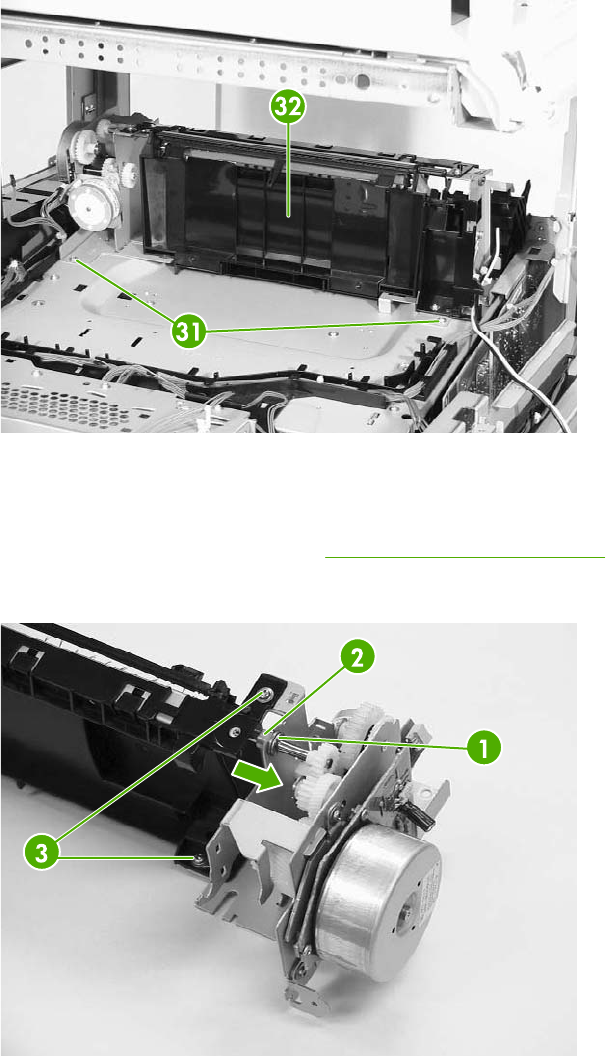 32

31

2

1

3