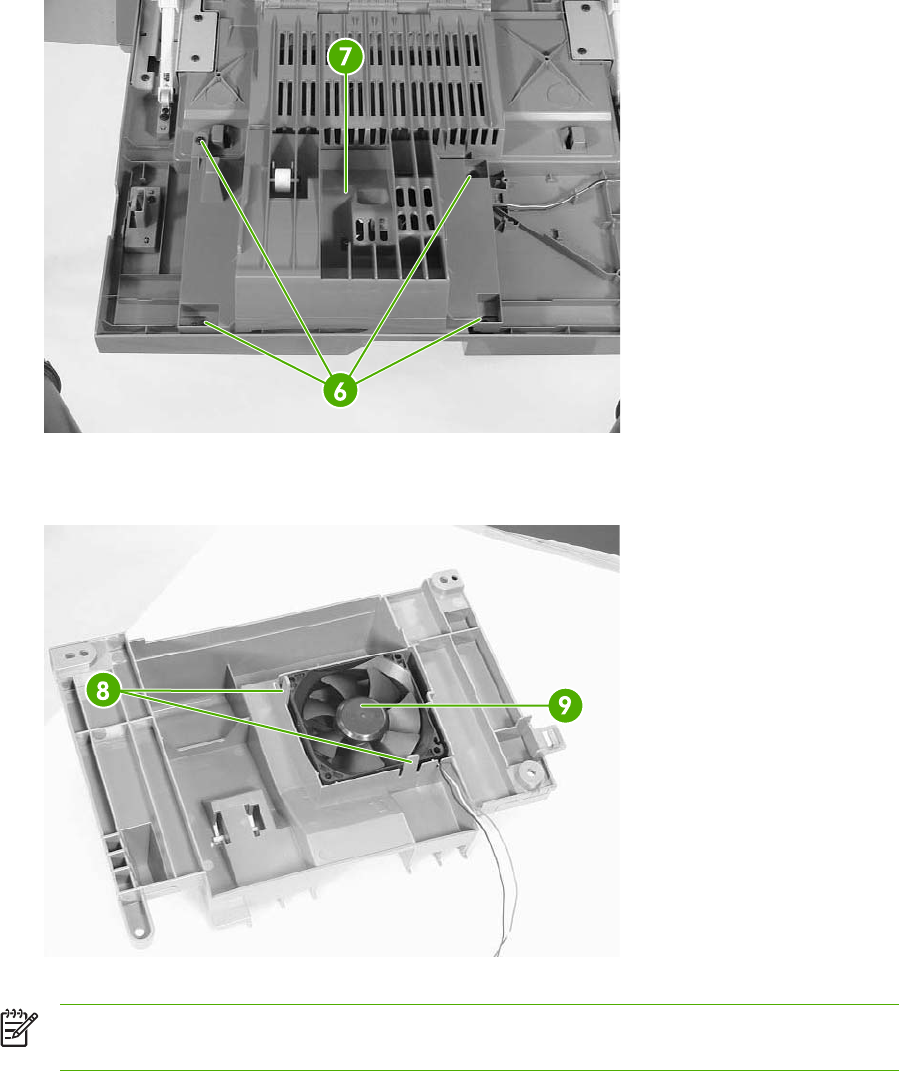 7

6

8

9