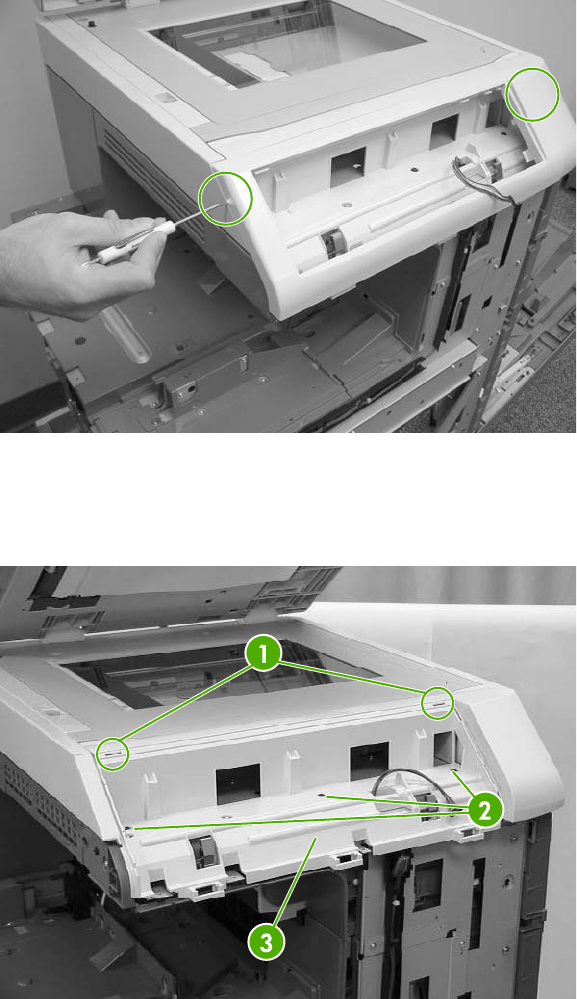 1

2

3