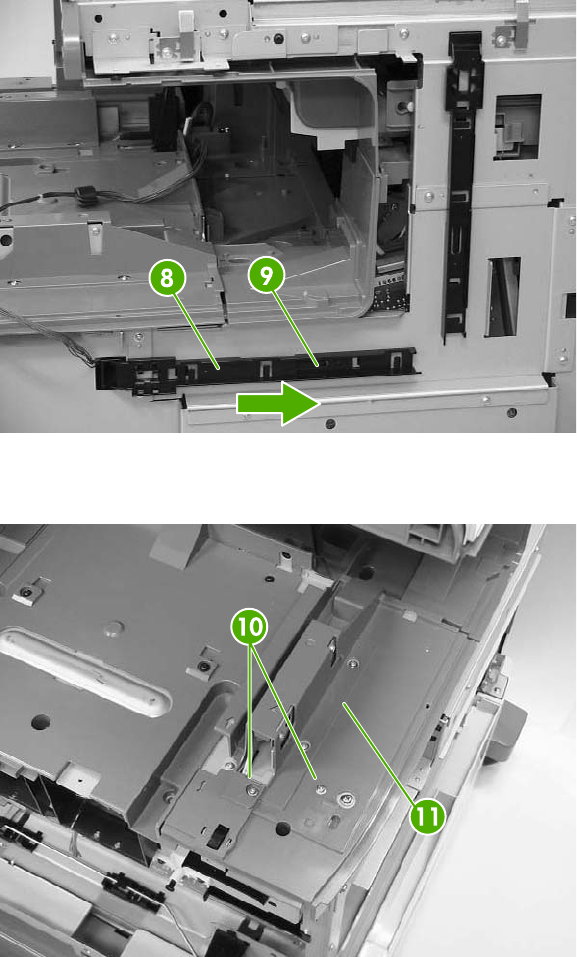 8
9
10
11