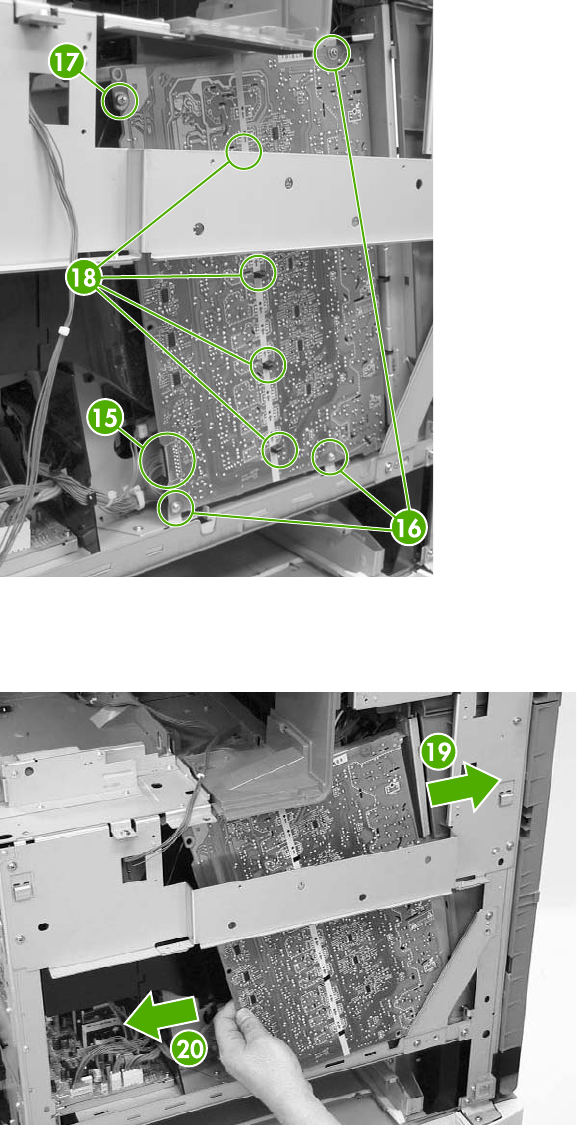 17
18
15
16
19
20