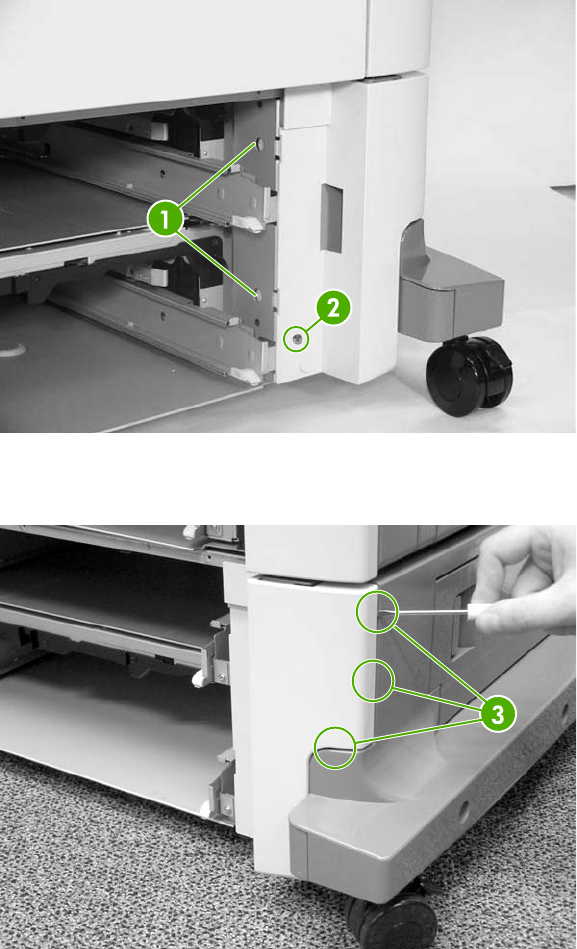 1
2
3