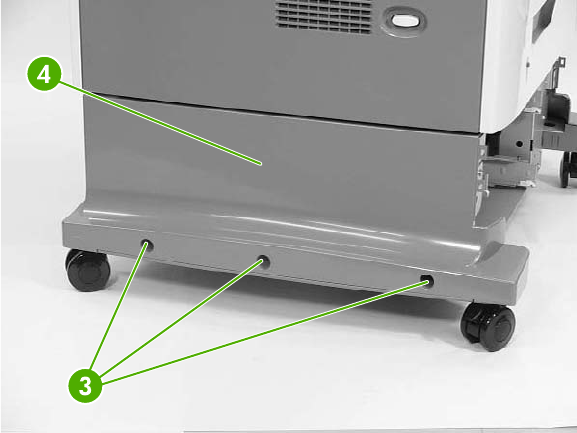 4
3