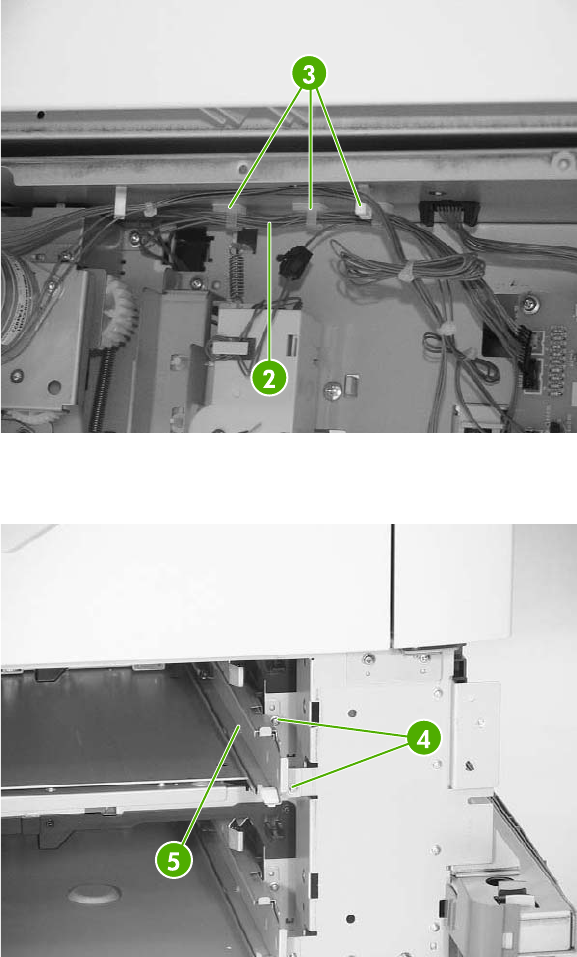 3

2

4

5