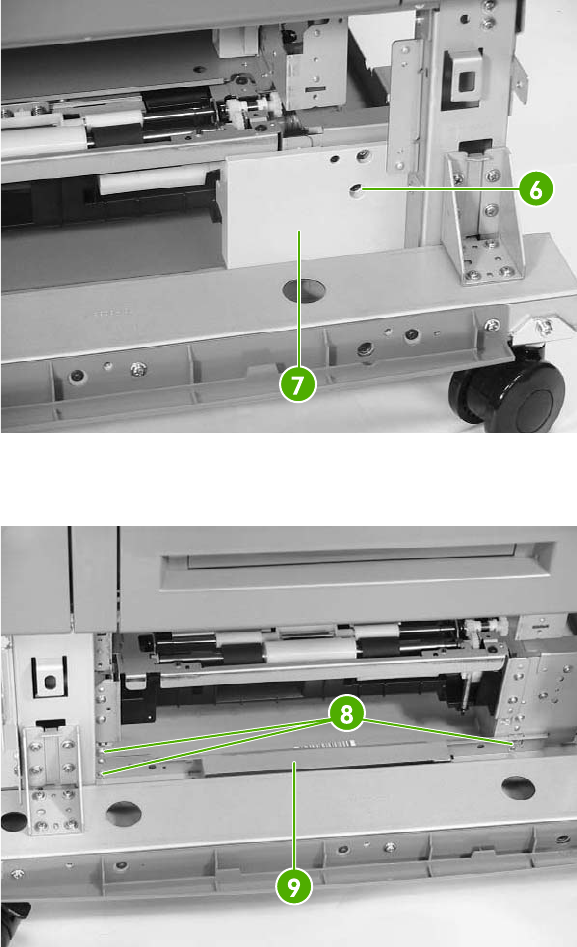 6

7

8

9