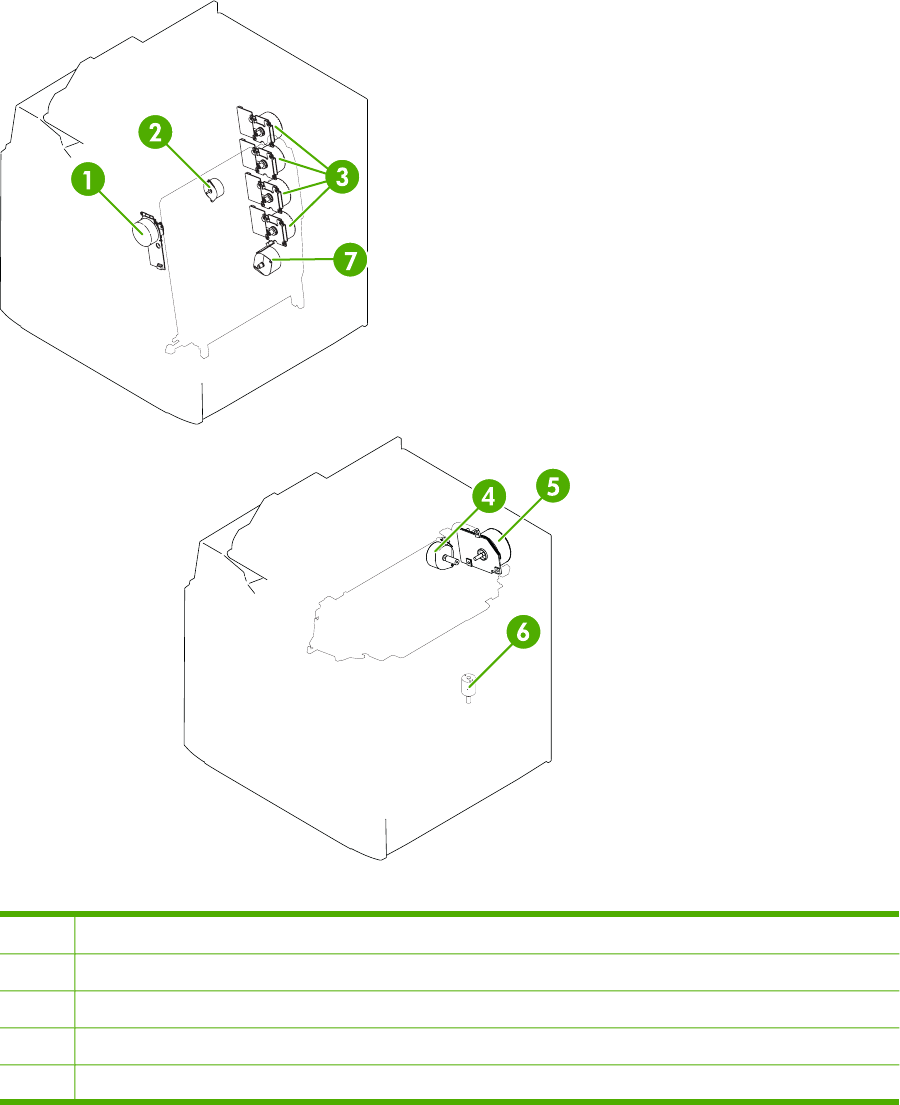 1

2

3

7

4

5

6