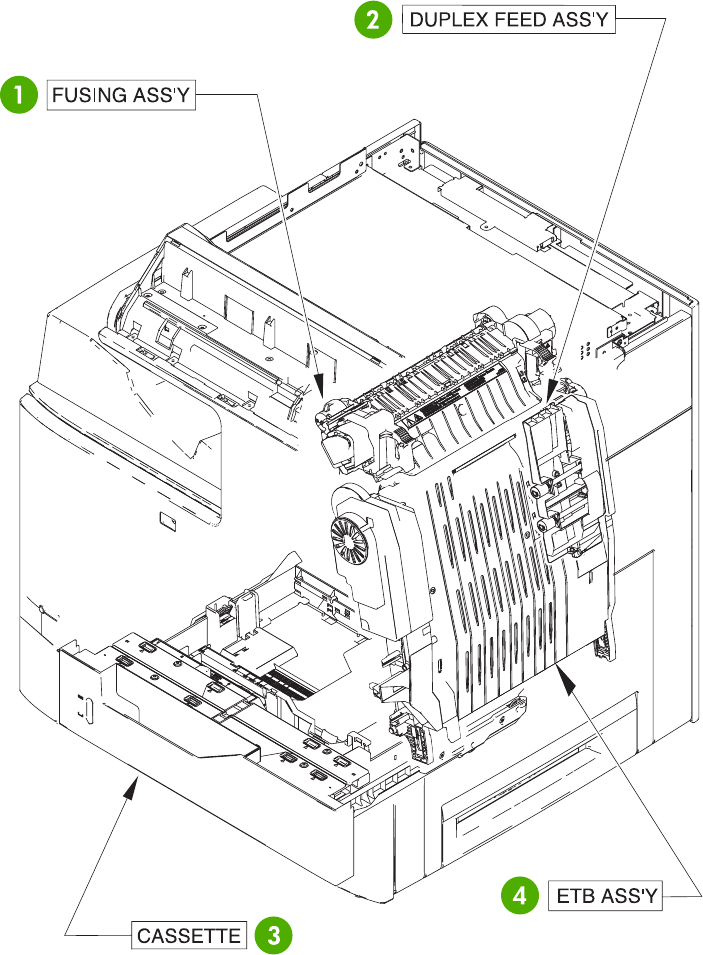 2 DUPLEX FEED ASS'Y

1 FUSING ASS'Y

4 ETB ASS'Y

CASSETTE 3