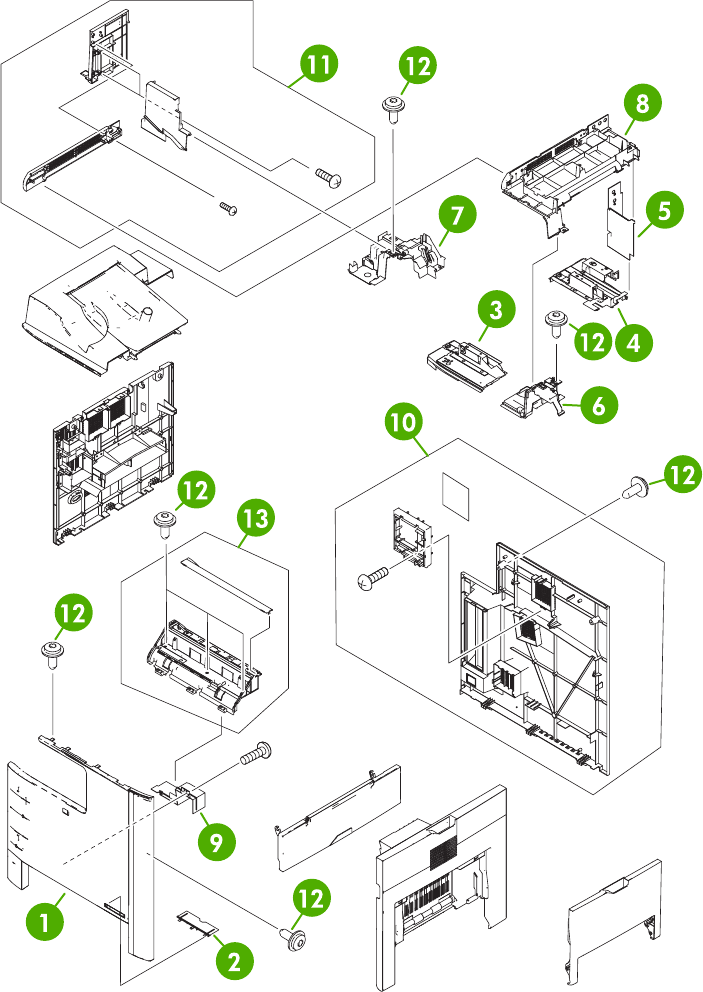 11
12
8
7
5
3
12
4
6
10
12
12
13
12
9
1
12
2