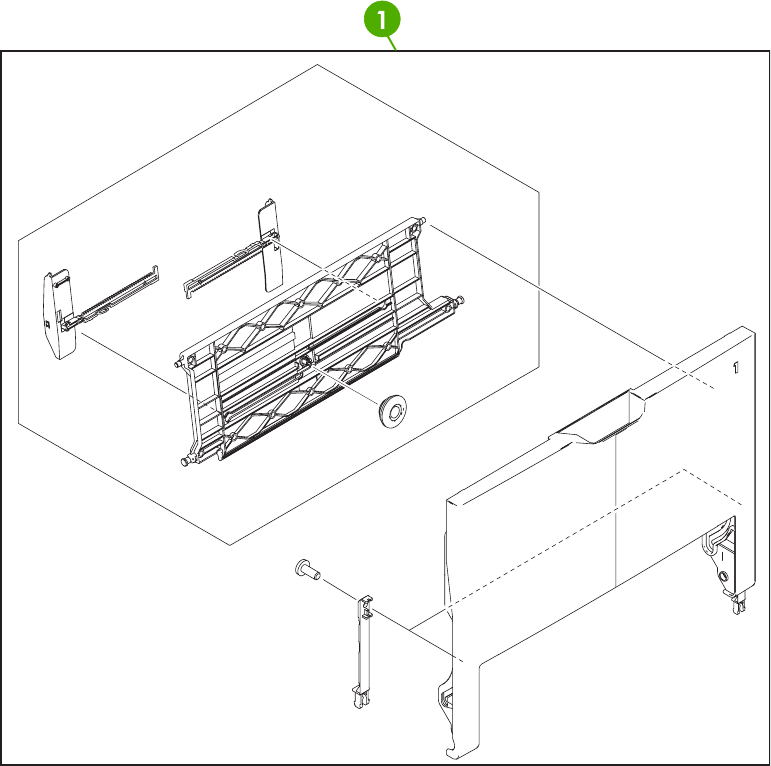 1

1