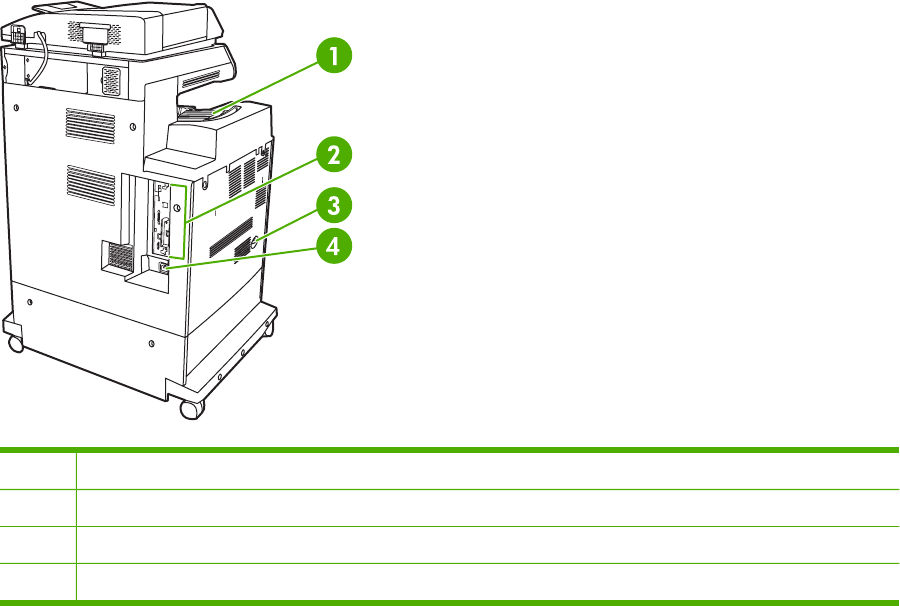 1
2
3
4