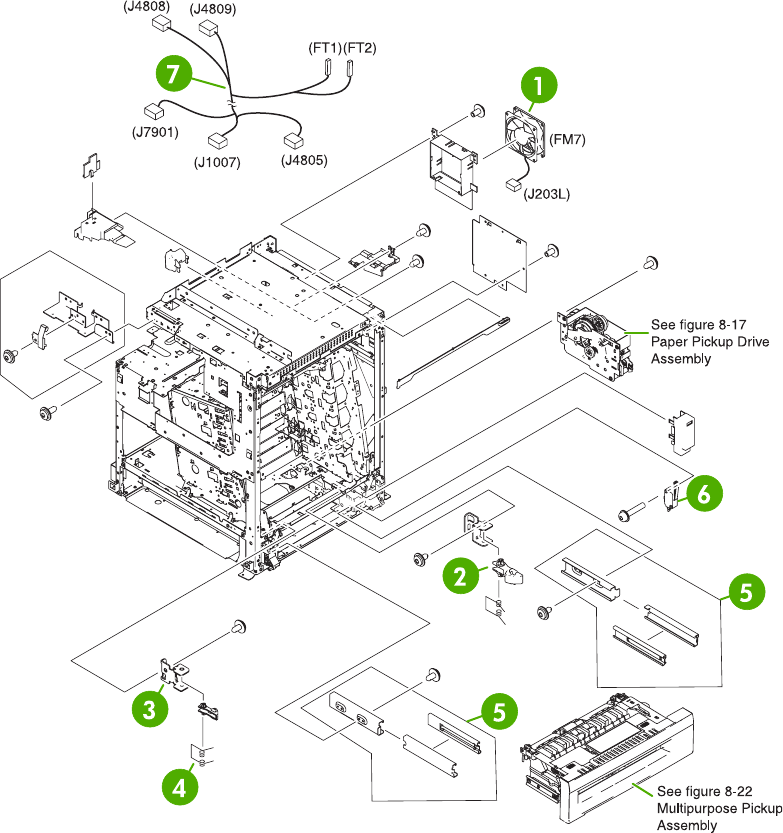 (J4808)
(J4809)
(FT1)(FT2)
7
(J7901)
(J1007)
(J4805)
1
(FM7)
(J203L)
See figure 8-17 Paper Pickup Drive Assembly
6
2
5
3
5
4
See figure 8-22 Multipurpose Pickup Assembly