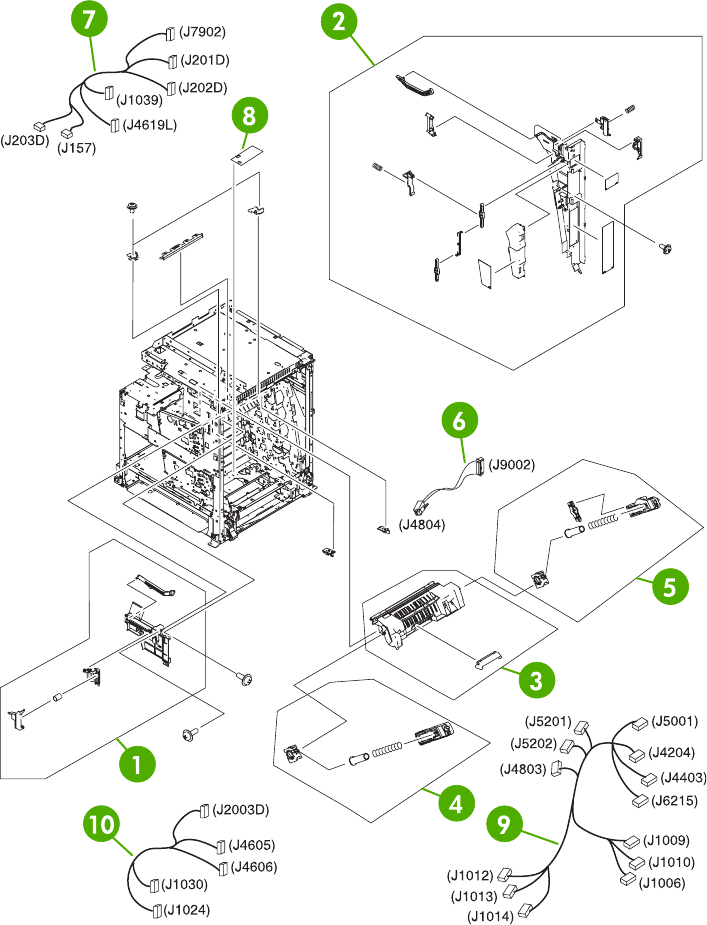 7
(J7902)
(J201D)
(J202D)
(J1039)
(J4619L)
(J203D)
(J157)
8
2
6
(J9002)
(J4804)
5
3
1
4
(J5201)
(J5202)
(J4803)
(J5001)
(J4204)
(J4403)
(J6215)
9
(J1009)
(J1010)
(J1006)
(J1012)
(J1013)
(J1014)
10
(J2003D)
(J4605)
(J4606)
(J1030)
(J1024)