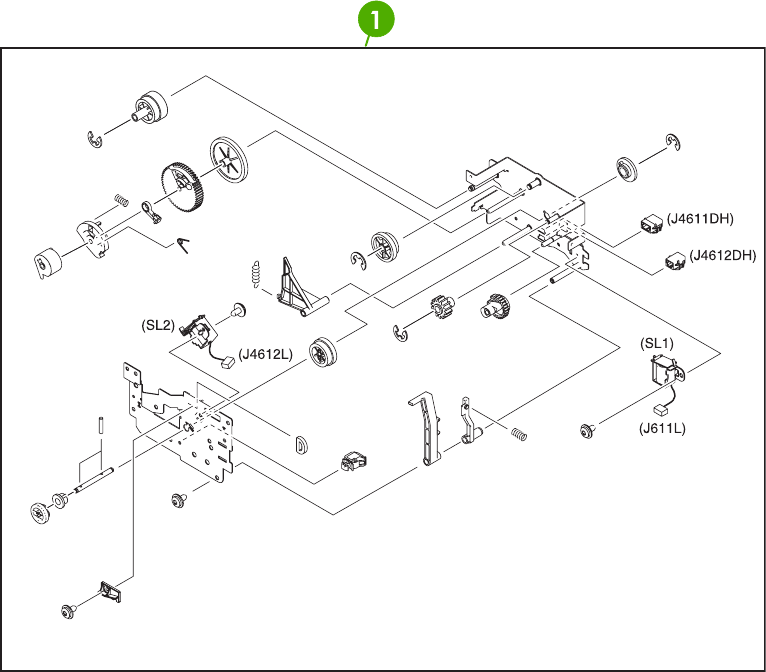 1

(J4611DH)

(J4612DH)

(SL2)

(J4612L)

(SL1)

(J611L)