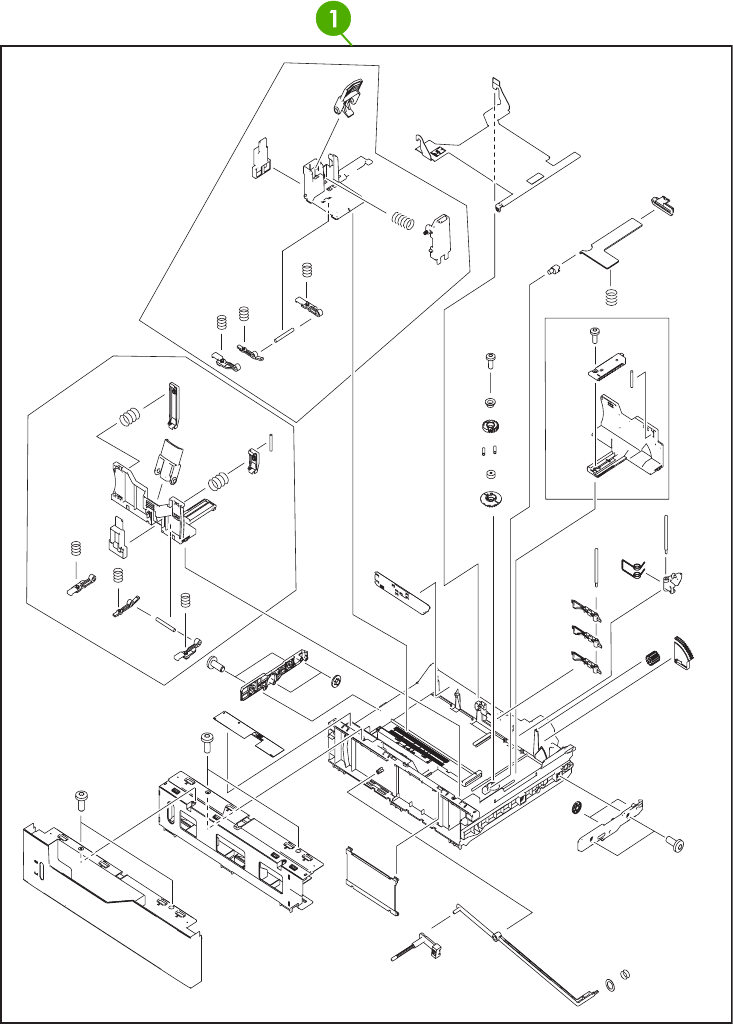 1