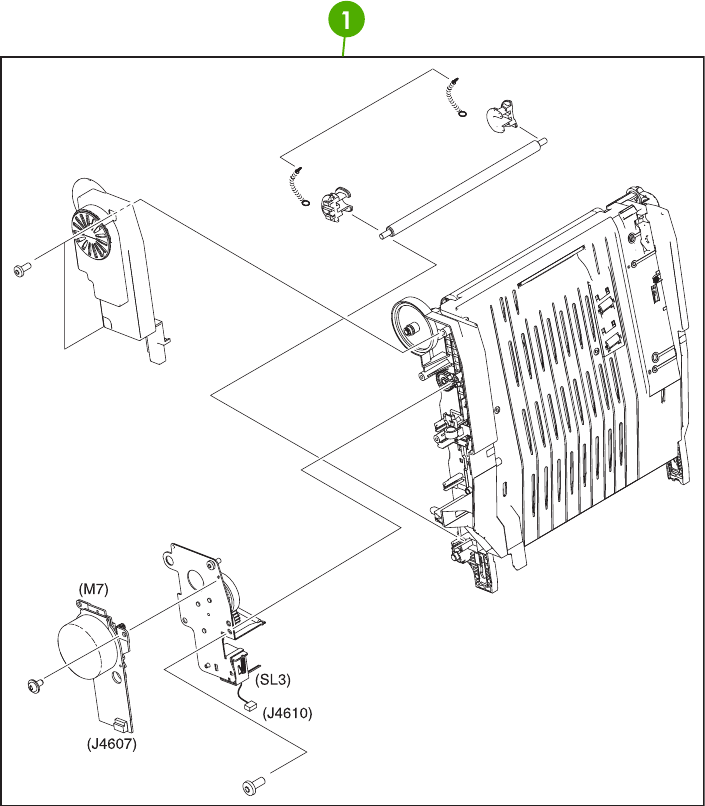 1

(M7)

(SL3)

(J4610)

(J4607)