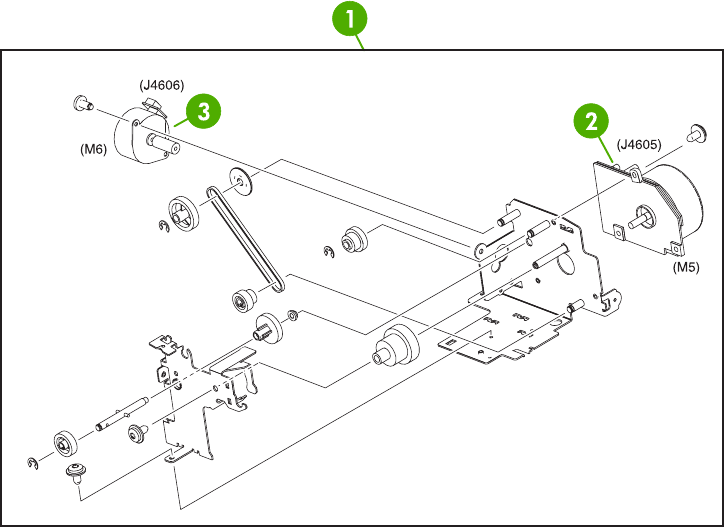 1

(J4606)

3

(M6)

2

(J4605)

(M5)