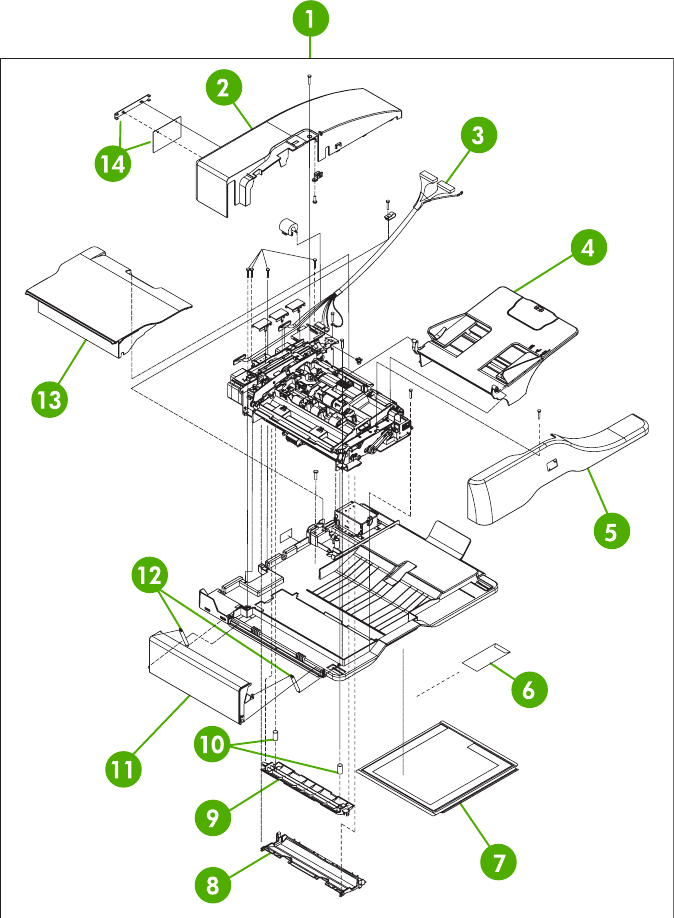 1
2
14
3
4
13
5
12
6
11
10
9
7
8