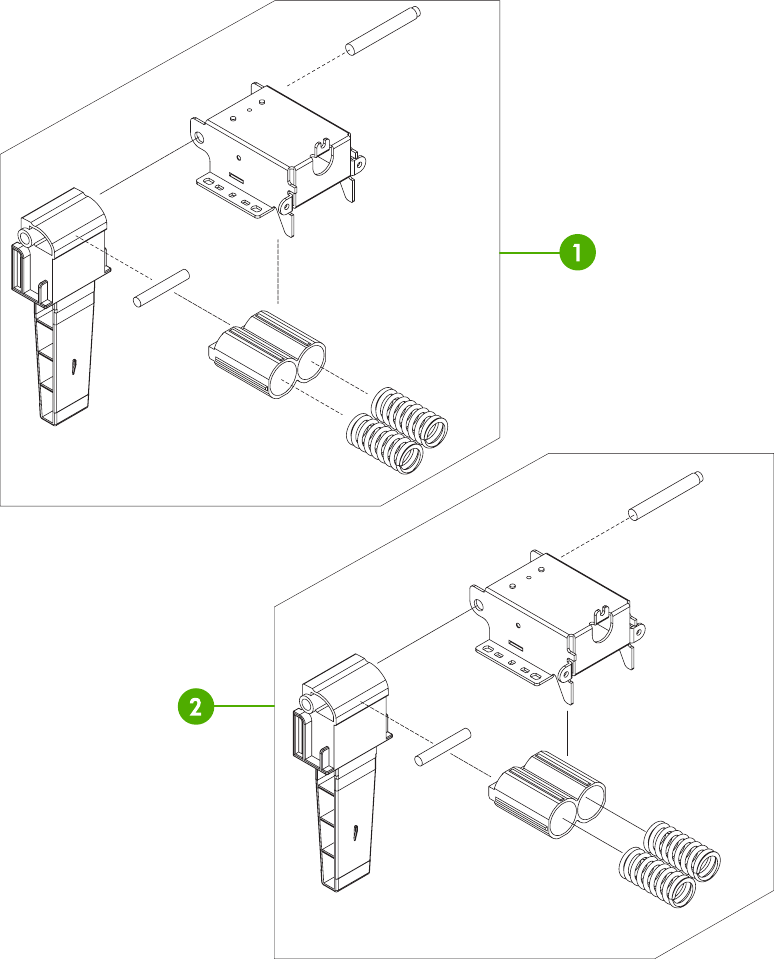 1

2