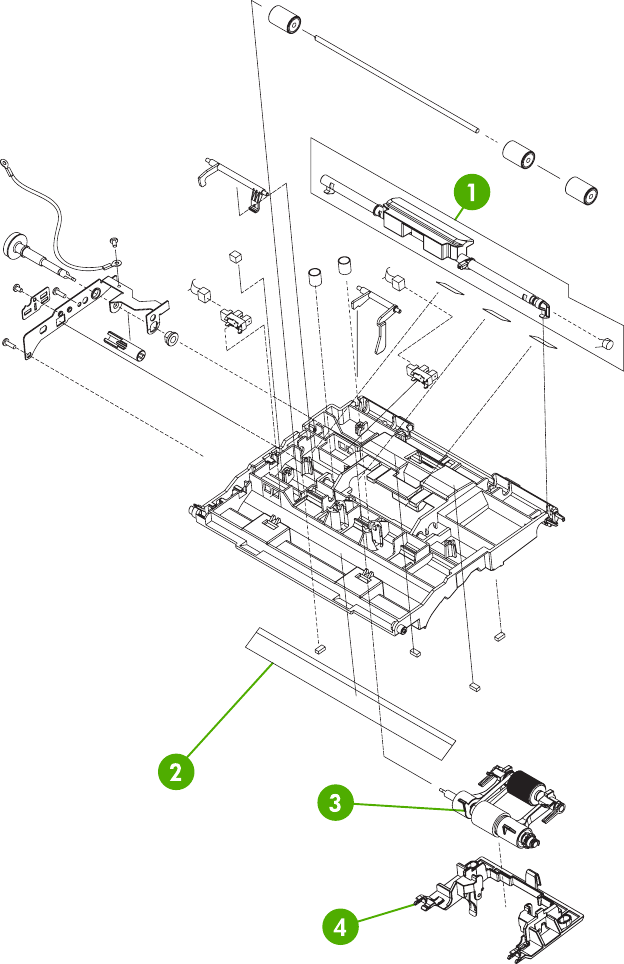 1

2

3

4