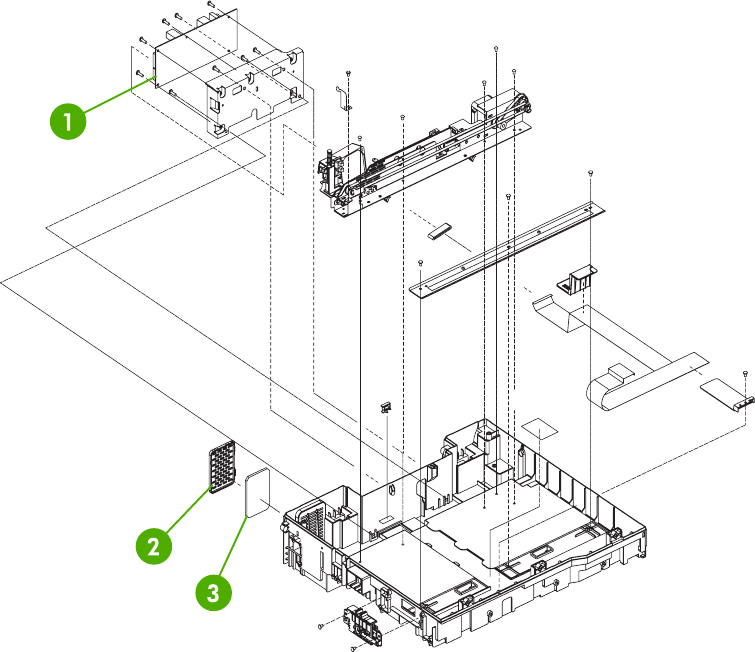 1

2

3