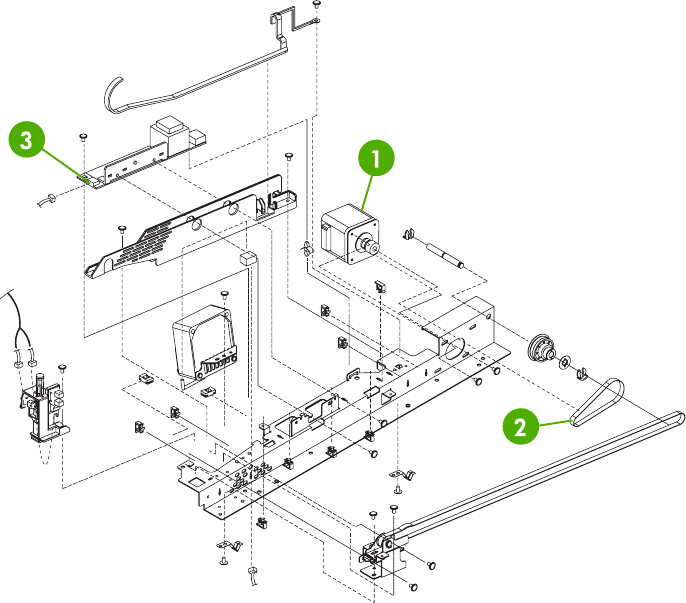 3

1

2