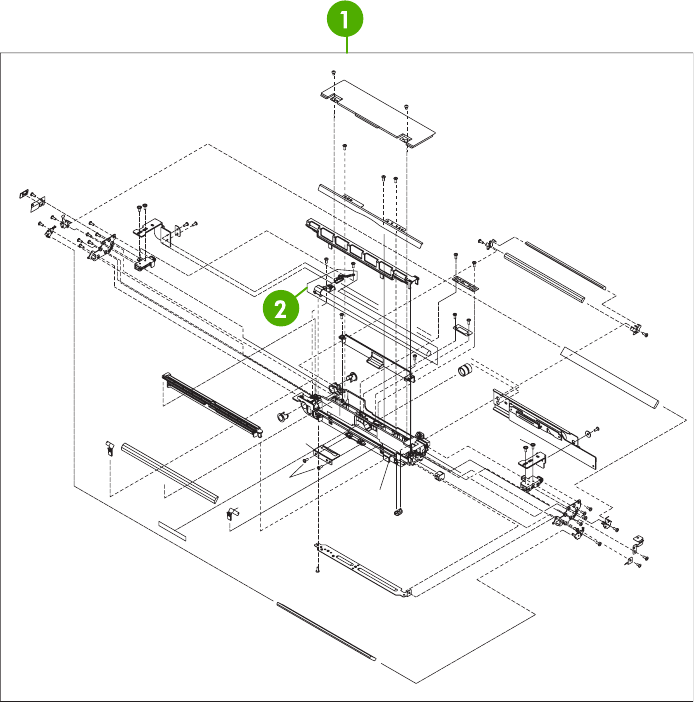 1
2