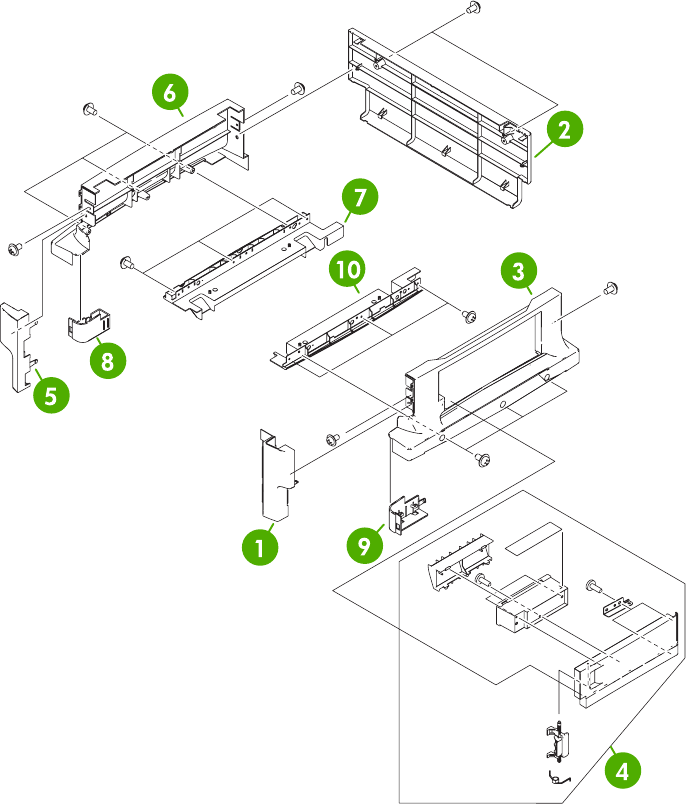 6
2
7
10
3
8
5
1
9
4