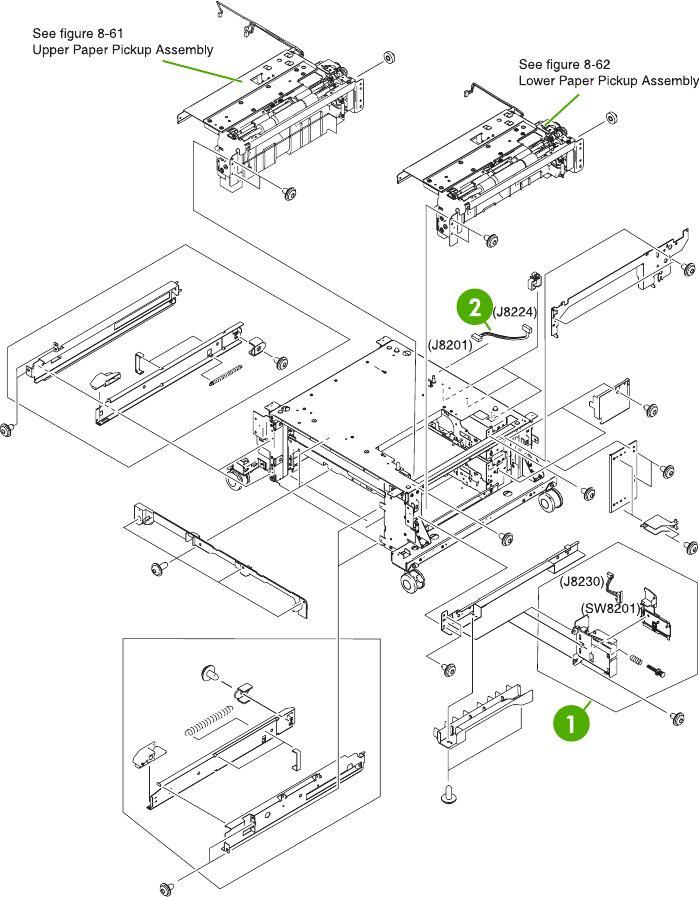 See figure 8-61
Upper Paper Pickup Assembly

See figure 8-62
Lower Paper Pickup Assembly

2 (J8224)

(J8201)

(J8230)

(SW8201)

1