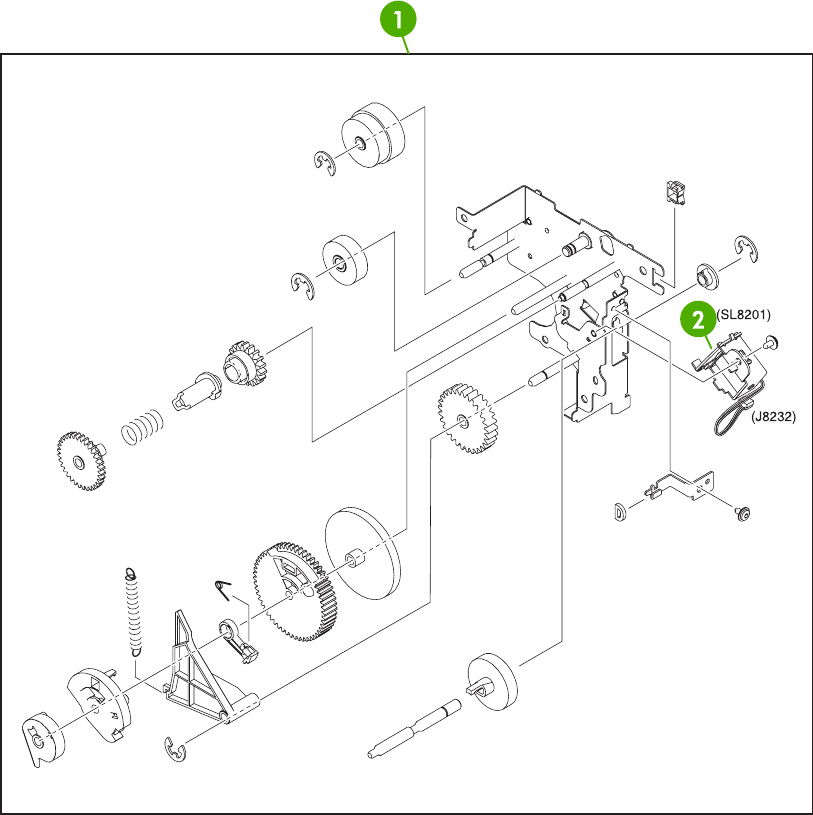 1

2

(SL8201)

(J8232)