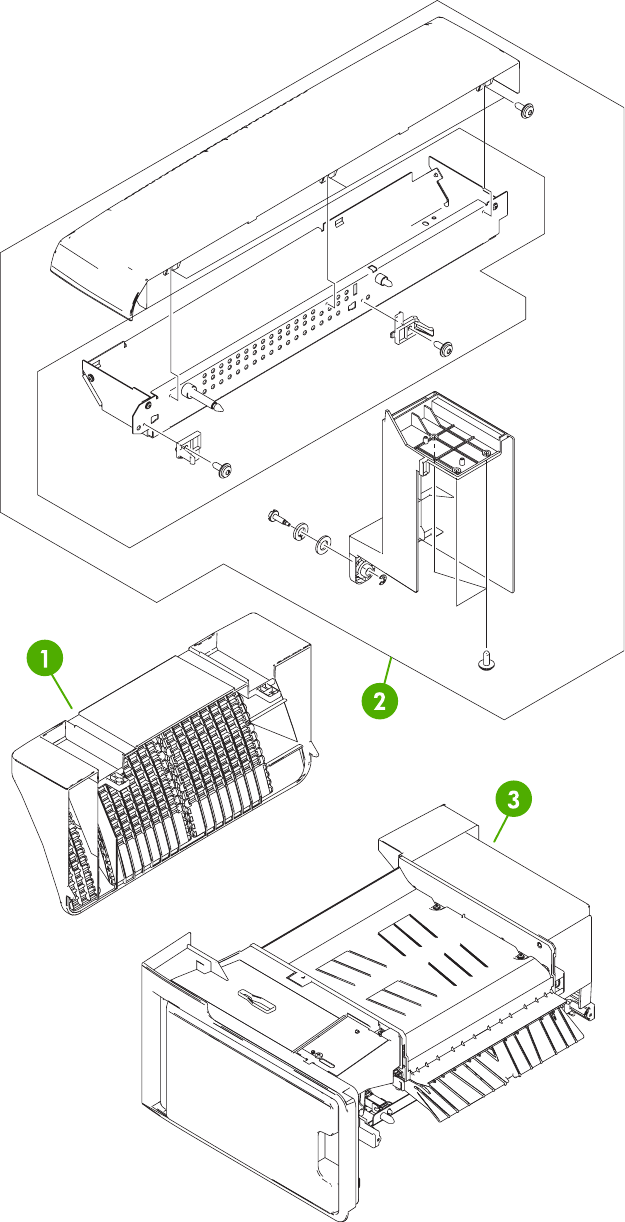 1

2

3