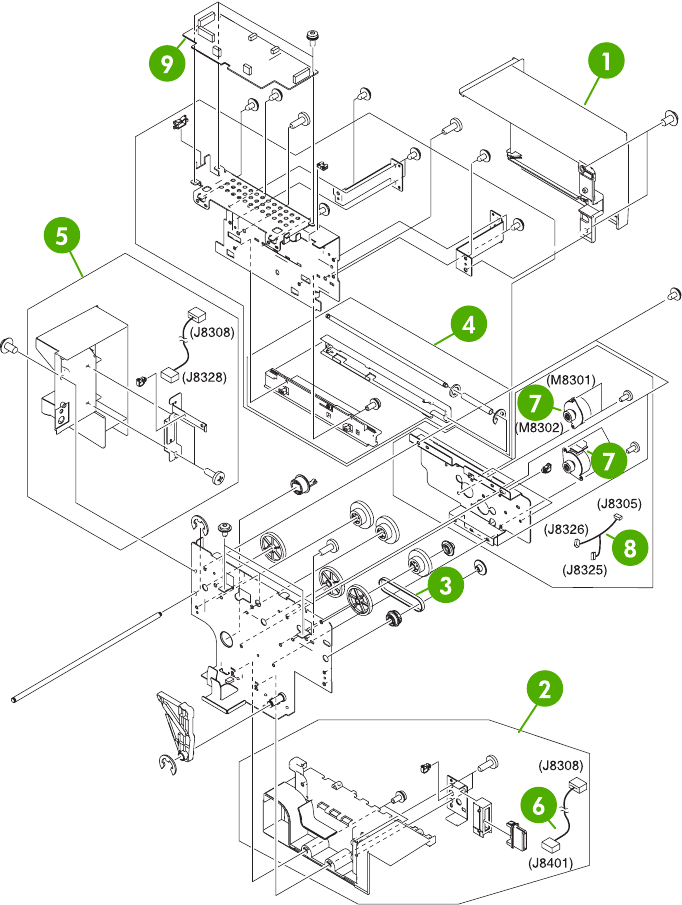 9
1
5
(J8308)
(J8328)
4
(M8301)
7
(M8302)
7
(J8305)
(J8326)
8
(J8325)
3
2
(J8308)
6
(J8401)