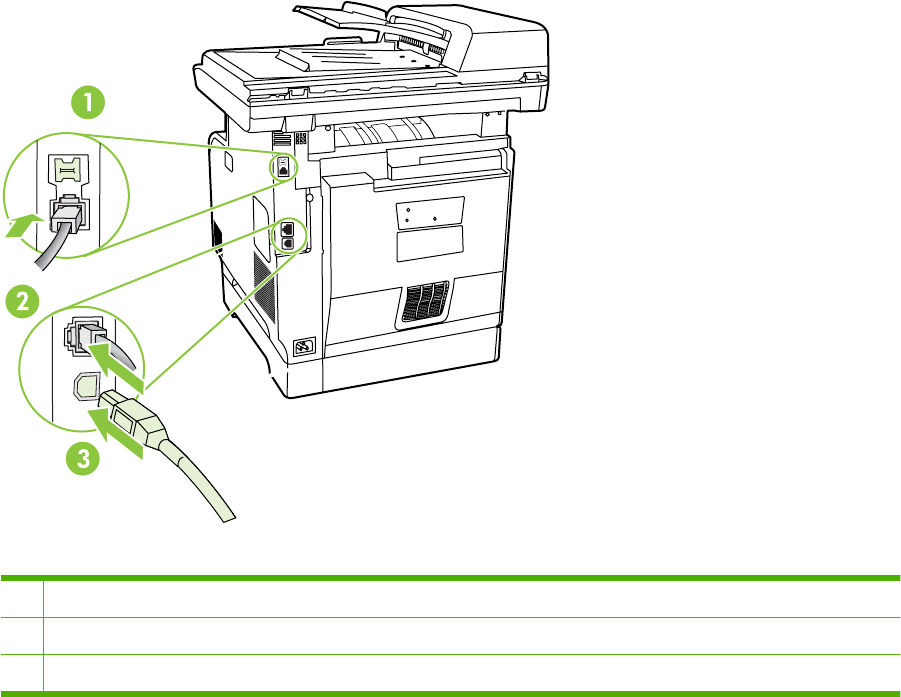 1

2

3