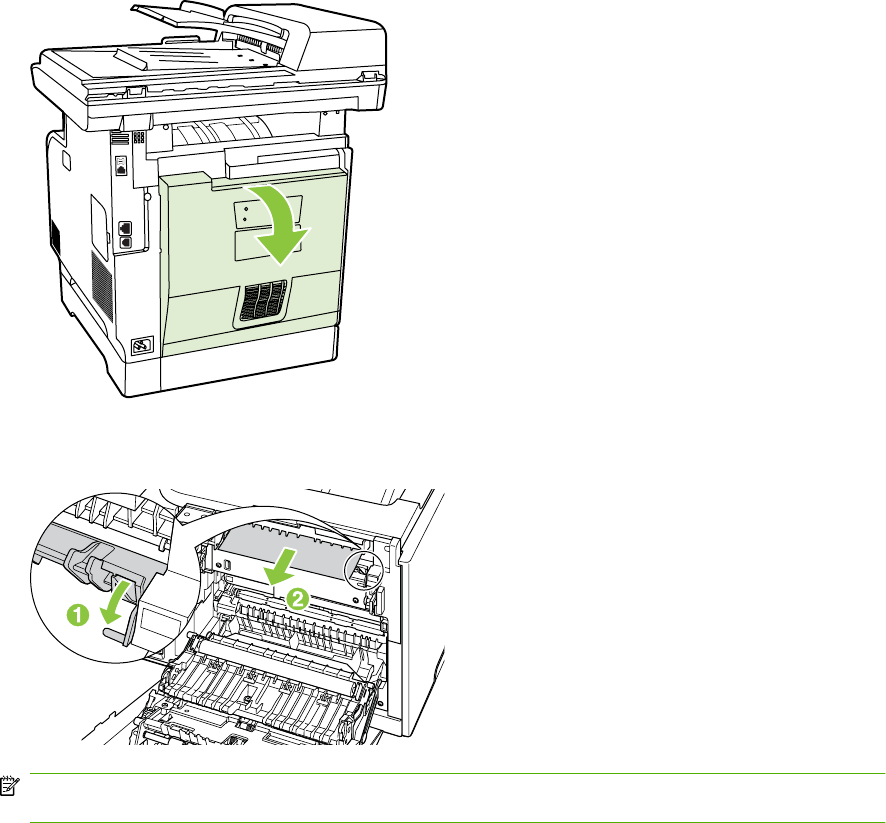 1

2