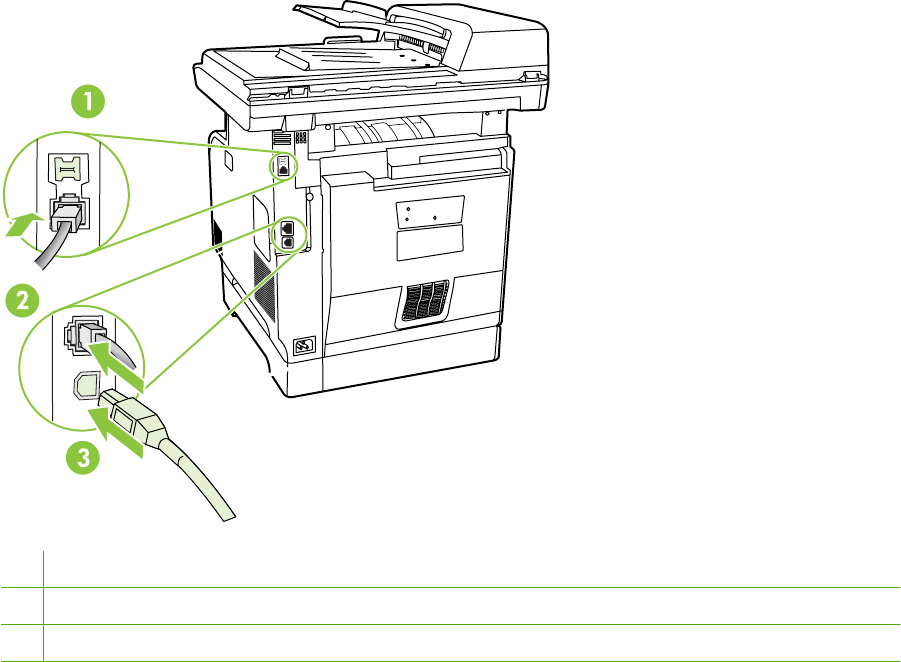 1

2

3