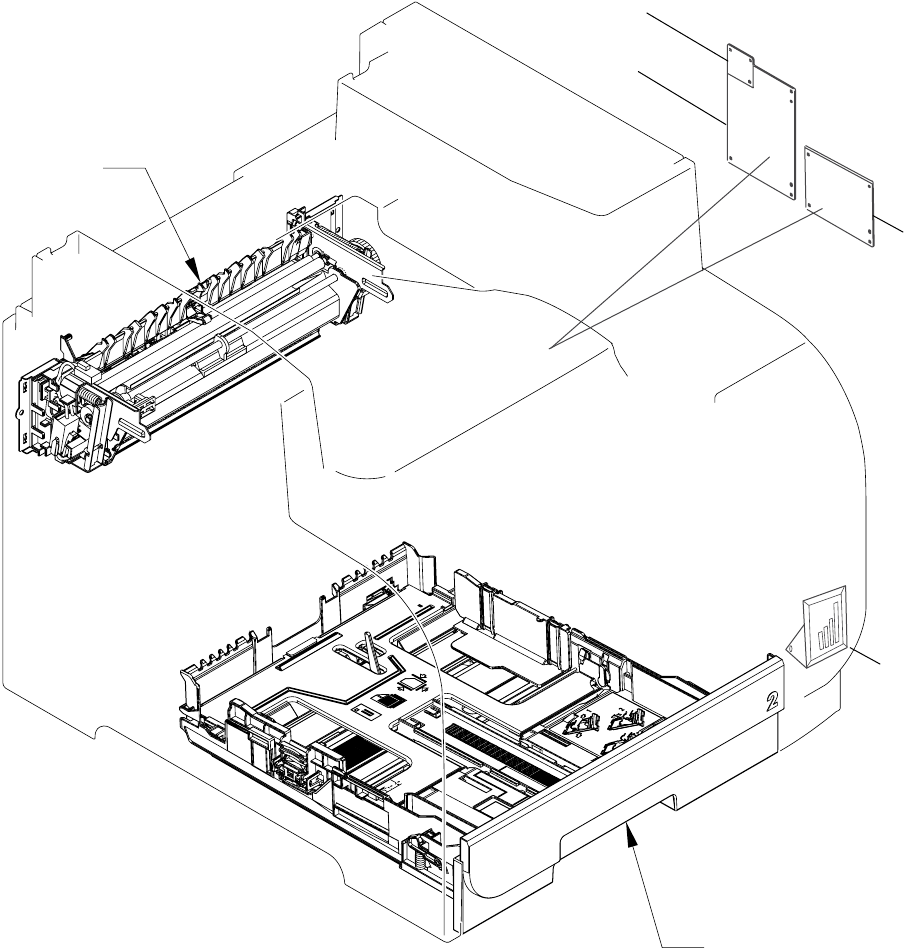 2